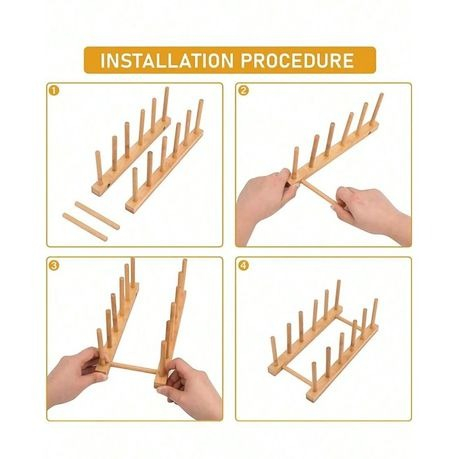 INSTALLATION PROCEDURE

1

2

3

4