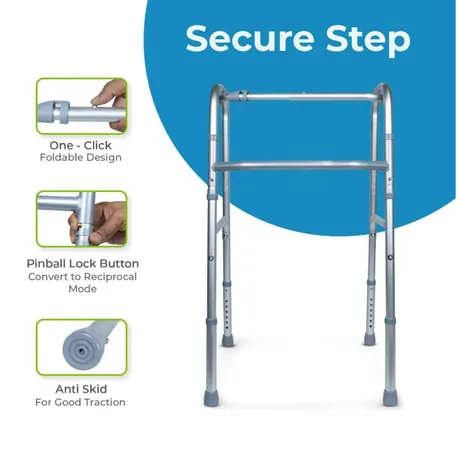 Secure Step

One - Click
Foldable Design

Pinball Lock Button
Convert to Reciprocal Mode

Anti Skid
For Good Traction