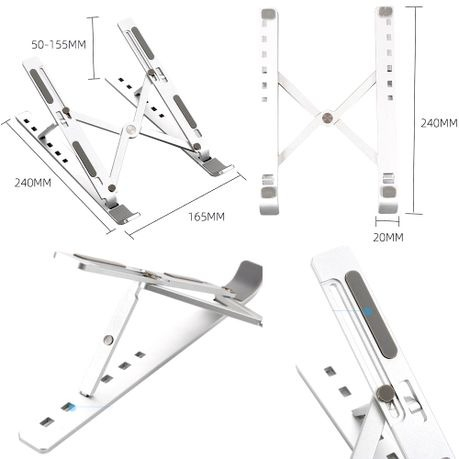 50-155MM
240MM
165MM
240MM
20MM