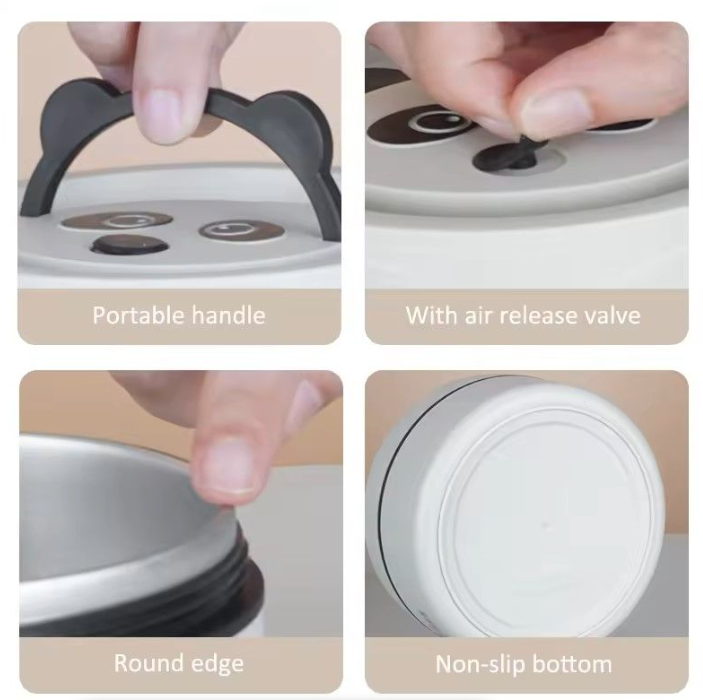 Portable handle

With air release valve

Round edge

Non-slip bottom