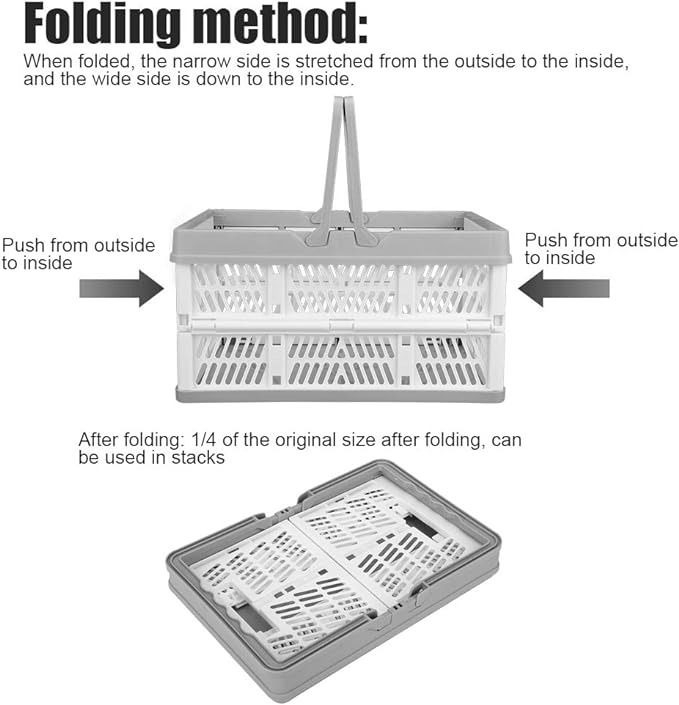 Folding method:
When folded, the narrow side is stretched from the outside to the inside, and the wide side is down to the inside.

Push from outside to inside

Push from outside to inside

After folding: 1/4 of the original size after folding, can be used in stacks