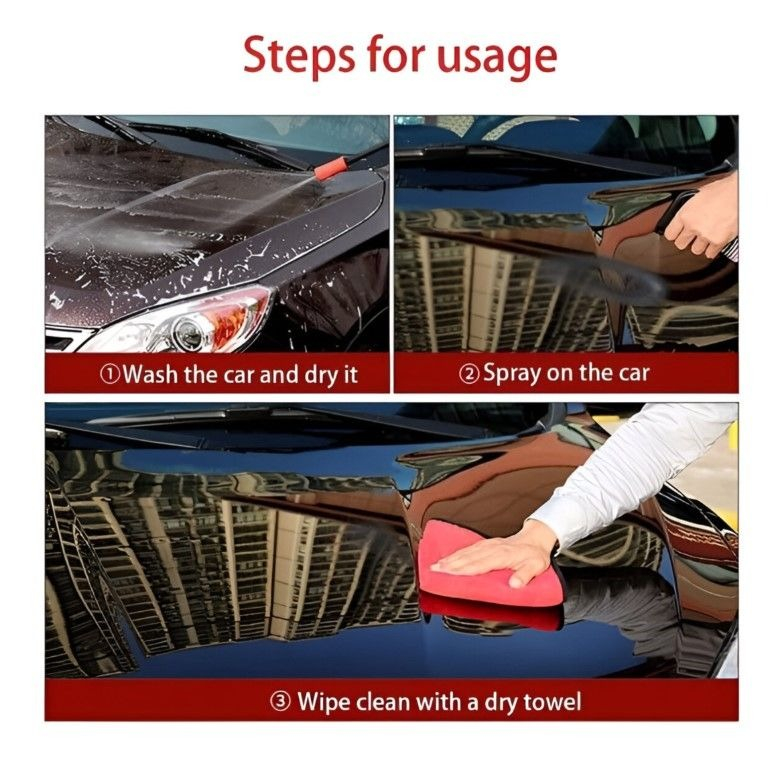 Steps for usage

①Wash the car and dry it

②Spray on the car

③ Wipe clean with a dry towel