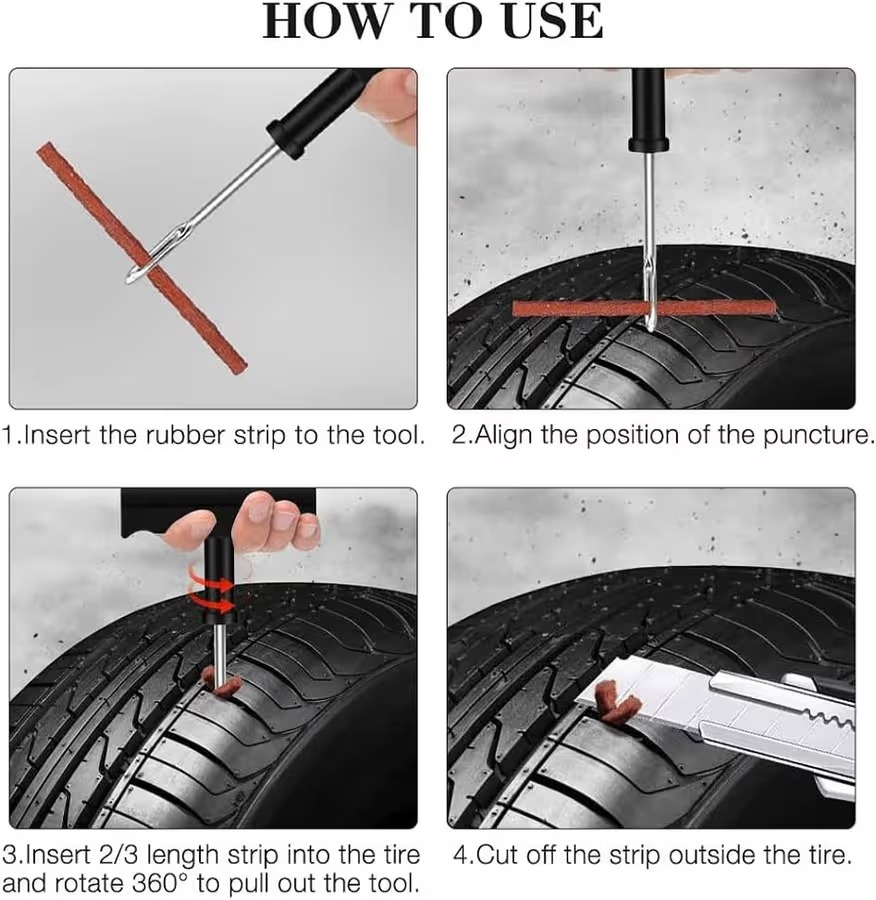 HOW TO USE

1.Insert the rubber strip to the tool.

2.Align the position of the puncture.

3.Insert 2/3 length strip into the tire and rotate 360° to pull out the tool.

4.Cut off the strip outside the tire.