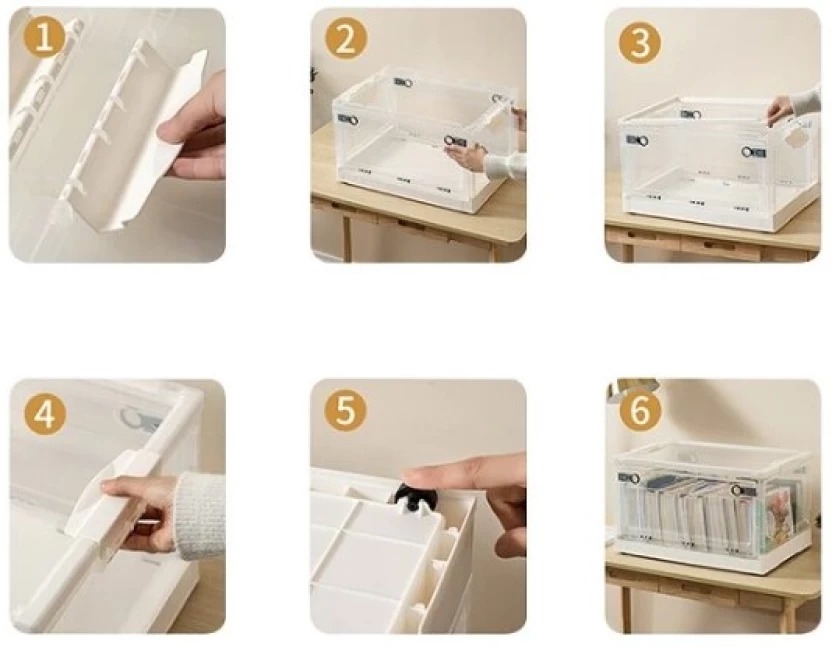 1

2

3

4

5

6