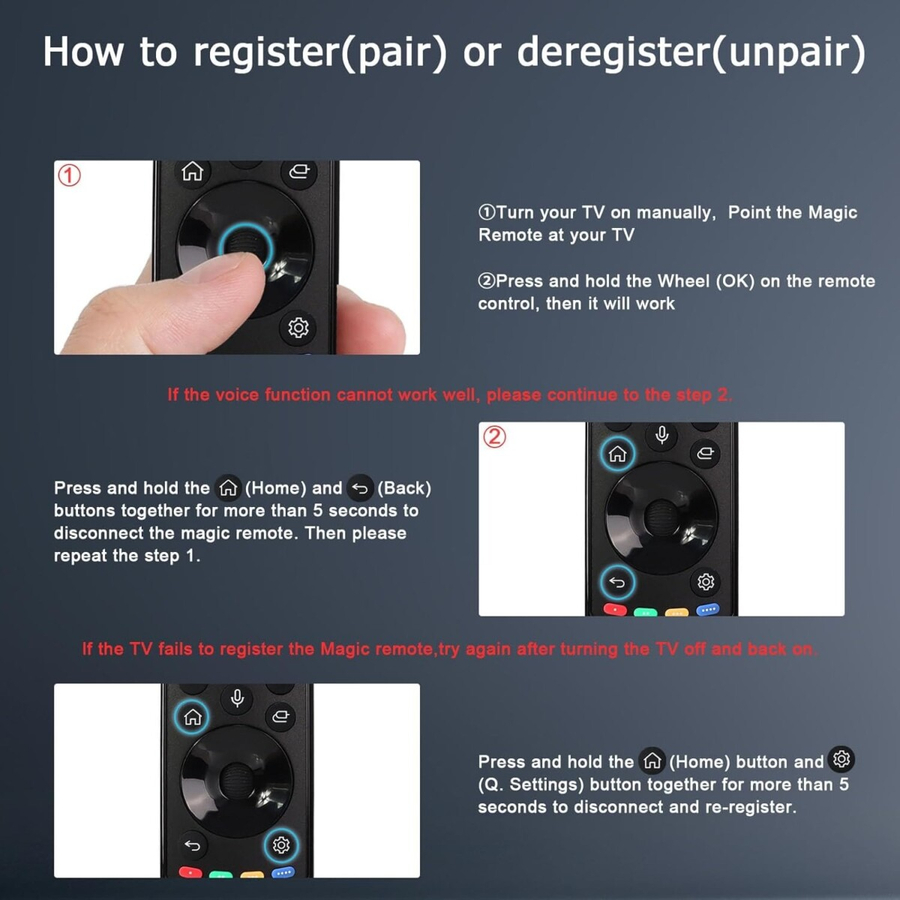 How to register(pair) or deregister(unpair)

①

①Turn your TV on manually, Point the Magic Remote at your TV

②Press and hold the Wheel (OK) on the remote control, then it will work

If the voice function cannot work well, please continue to the step 2.

②

Press and hold the (Home) and (Back) buttons together for more than 5 seconds to disconnect the magic remote. Then please repeat the step 1.

If the TV fails to register the Magic remote,try again after turning the TV off and back on.

Press and hold the (Home) button and (Q. Settings) button together for more than 5 seconds to disconnect and re-register.