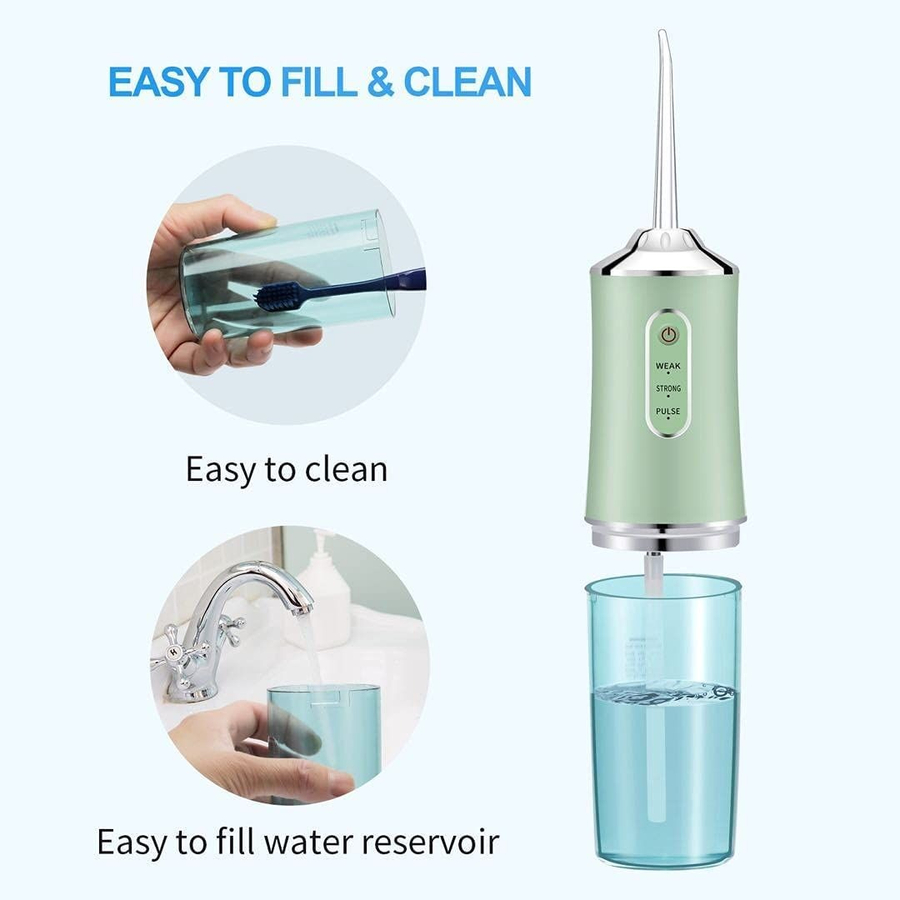 EASY TO FILL & CLEAN

Easy to clean

Easy to fill water reservoir

WEAK
STRONG
PULSE