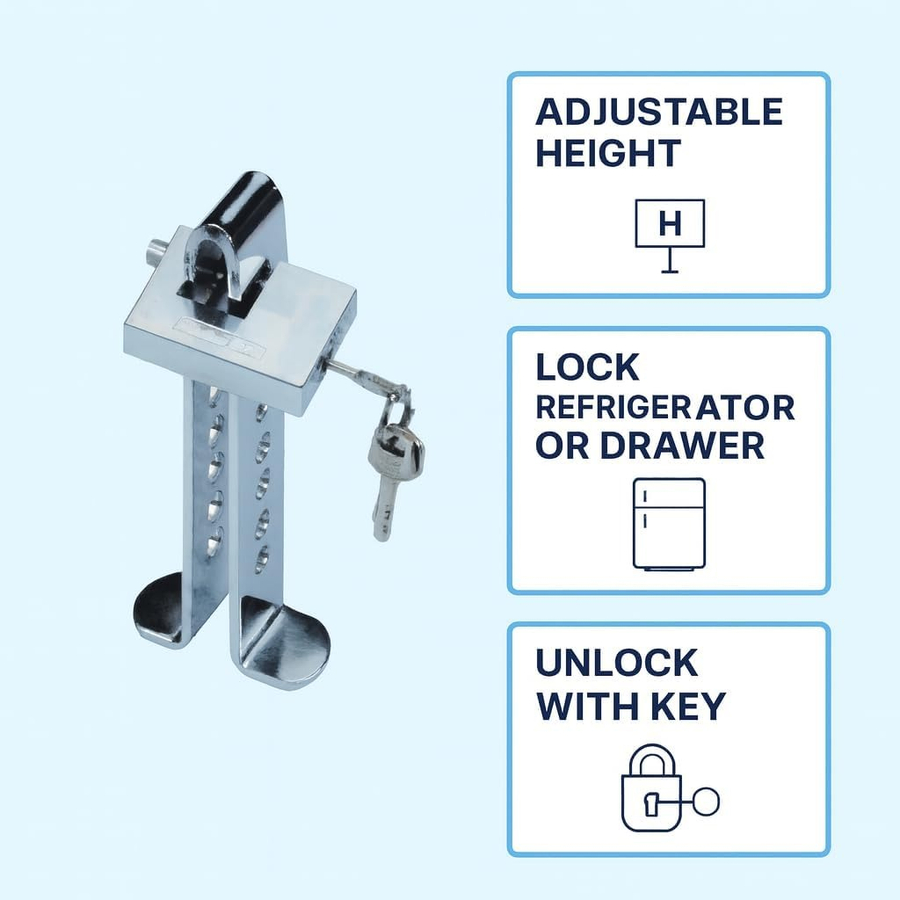 ADJUSTABLE HEIGHT

H

LOCK REFRIGERATOR OR DRAWER

UNLOCK WITH KEY