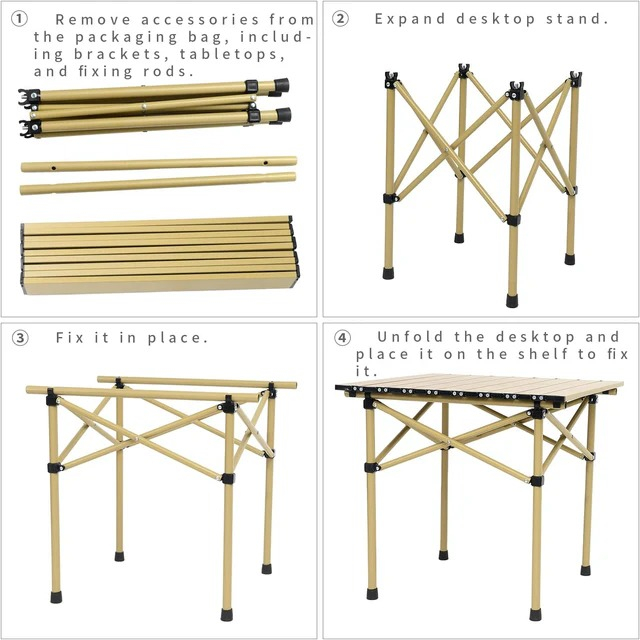 ① Remove accessories from the packaging bag, including brackets, tabletops, and fixing rods.

② Expand desktop stand.

③ Fix it in place.

④ Unfold the desktop and place it on the shelf to fix it.