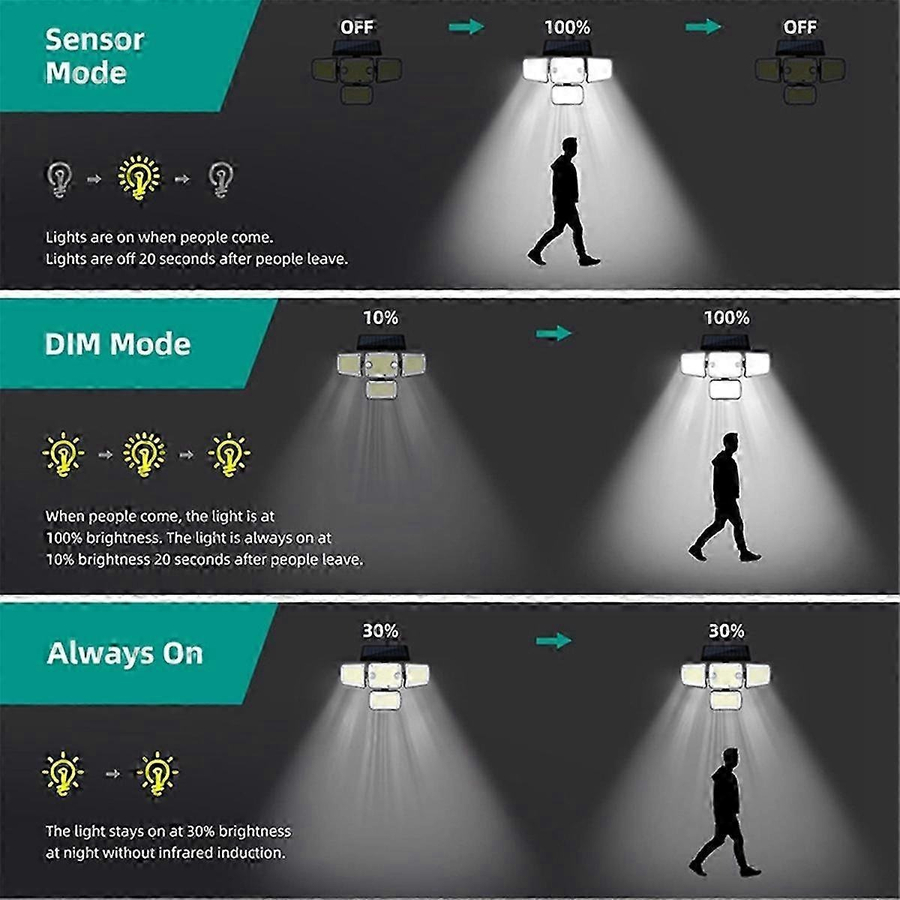 Sensor Mode

OFF

100%

OFF

Lights are on when people come.
Lights are off 20 seconds after people leave.

DIM Mode

10%

100%

When people come, the light is at 100% brightness. The light is always on at 10% brightness 20 seconds after people leave.

Always On

30%

30%

The light stays on at 30% brightness at night without infrared induction.