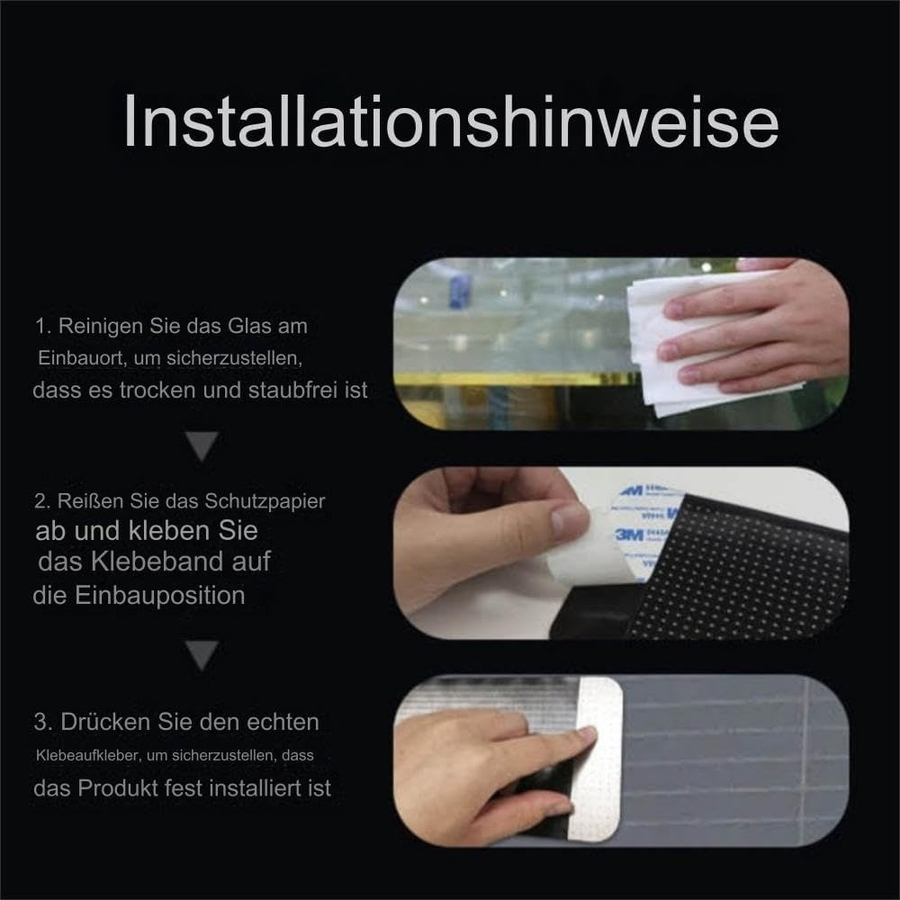 Installationshinweise

1. Reinigen Sie das Glas am Einbauort, um sicherzustellen, dass es trocken und staubfrei ist

2. Reißen Sie das Schutzpapier ab und kleben Sie das Klebeband auf die Einbauposition

3M

3M

3. Drücken Sie den echten Klebeaufkleber, um sicherzustellen, dass das Produkt fest installiert ist