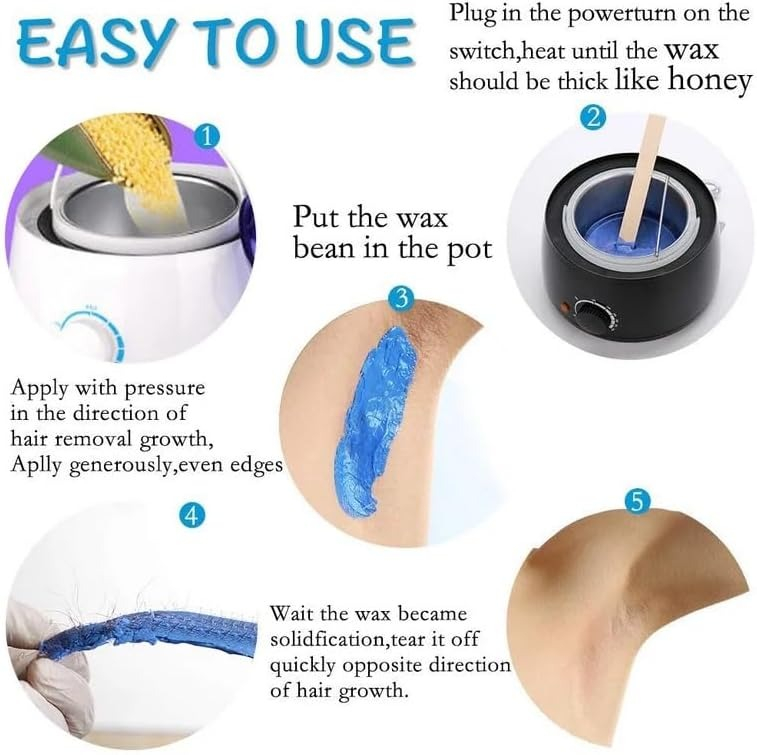 EASY TO USE

Plug in the powerturn on the switch,heat until the wax should be thick like honey

1

2

Put the wax bean in the pot

3

Apply with pressure in the direction of hair removal growth, Aplly generously,even edges

4

5

Wait the wax became solidfication,tear it off quickly opposite direction of hair growth.