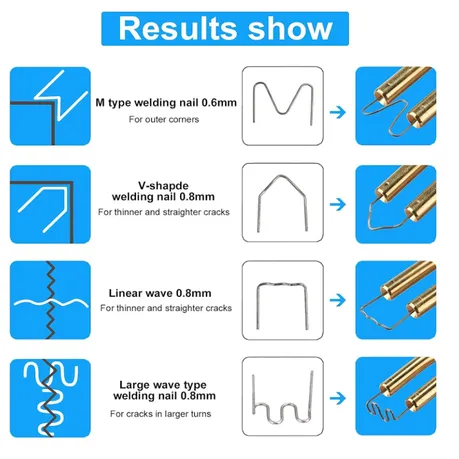 Results show

M type welding nail 0.6mm
For outer corners

V-shapde
welding nail 0.8mm
For thinner and straighter cracks

Linear wave 0.8mm
For thinner and straighter cracks

Large wave type
welding nail 0.8mm
For cracks in larger turns