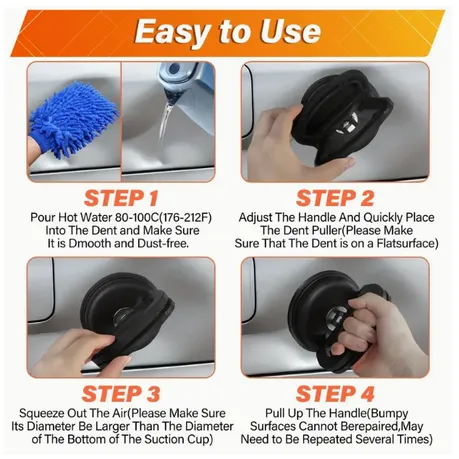 Easy to Use

STEP 1
Pour Hot Water 80-100C(176-212F) Into The Dent and Make Sure It is Dmooth and Dust-free.

STEP 2
Adjust The Handle And Quickly Place The Dent Puller(Please Make Sure That The Dent is on a Flatsurface)

STEP 3
Squeeze Out The Air(Please Make Sure Its Diameter Be Larger Than The Diameter of The Bottom of The Suction Cup)

STEP 4
Pull Up The Handle(Bumpy Surfaces Cannot Berepaired,May Need to Be Repeated Several Times)