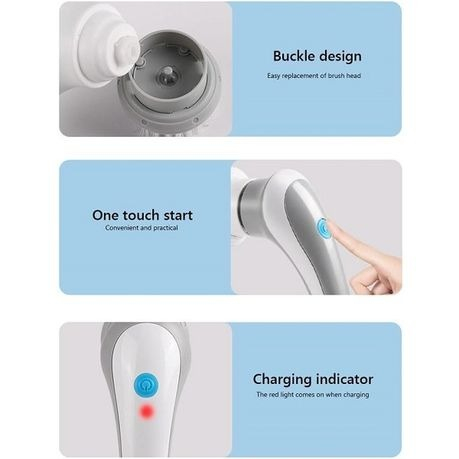 Buckle design

Easy replacement of brush head

One touch start

Convenient and practical

Charging indicator

The red light comes on when charging