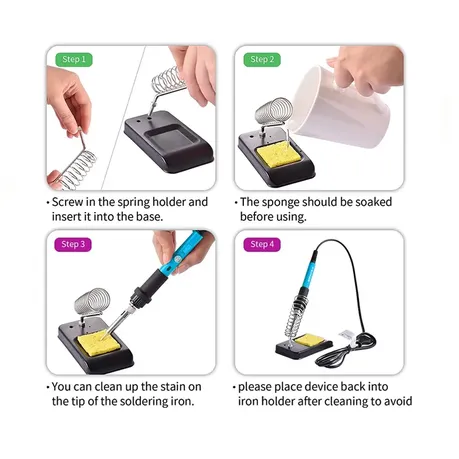 Step 1

• Screw in the spring holder and insert it into the base.

Step 2

• The sponge should be soaked before using.

Step 3

• You can clean up the stain on the tip of the soldering iron.

Step 4

• please place device back into iron holder after cleaning to avoid