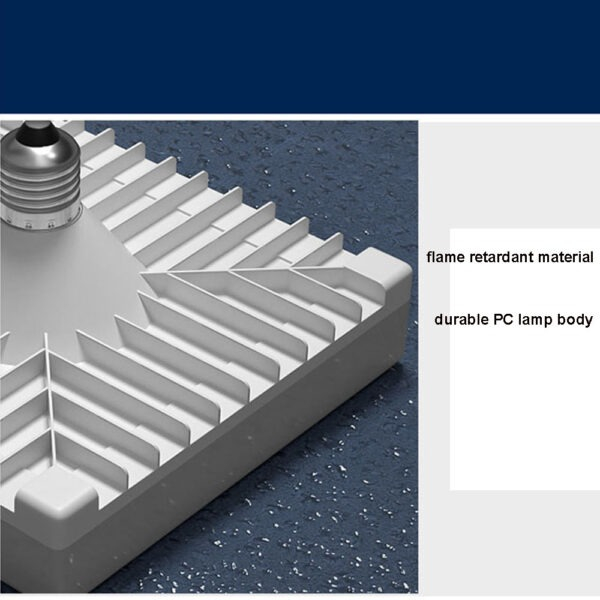 flame retardant material

durable PC lamp body