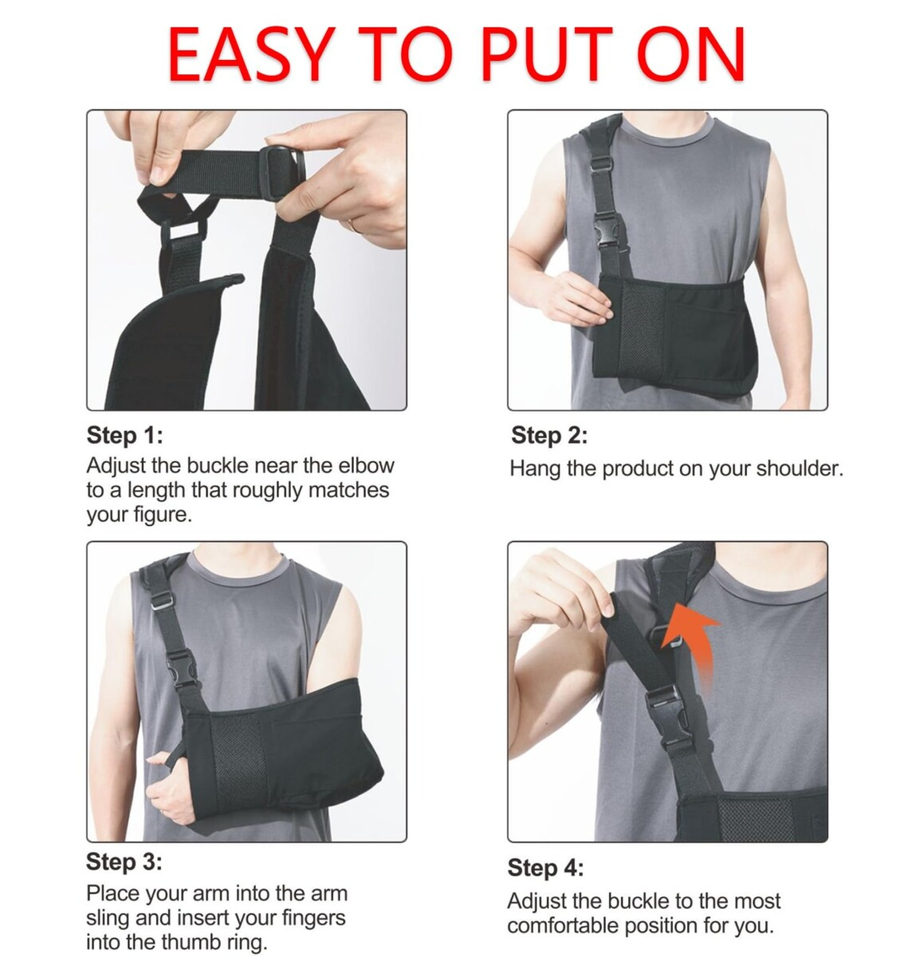 EASY TO PUT ON

Step 1:
Adjust the buckle near the elbow to a length that roughly matches your figure.

Step 2:
Hang the product on your shoulder.

Step 3:
Place your arm into the arm sling and insert your fingers into the thumb ring.

Step 4:
Adjust the buckle to the most comfortable position for you.