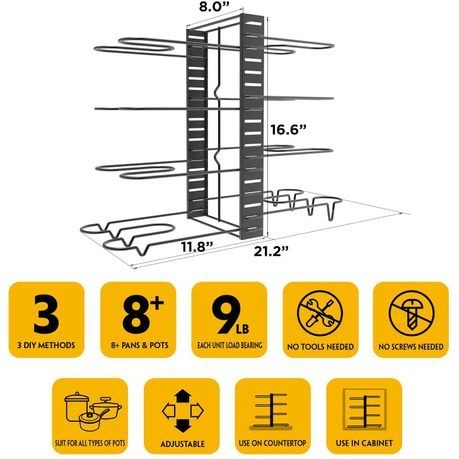 8.0”

16.6”

11.8”

21.2”

3
3 DIY METHODS

8+
8+ PANS & POTS

9LB
EACH UNIT LOAD BEARING

NO TOOLS NEEDED

NO SCREWS NEEDED

SUIT FOR ALL TYPES OF POTS

ADJUSTABLE

USE ON COUNTERTOP

USE IN CABINET