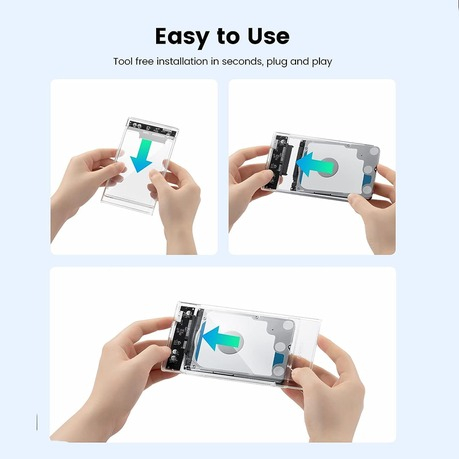 Easy to Use

Tool free installation in seconds, plug and play