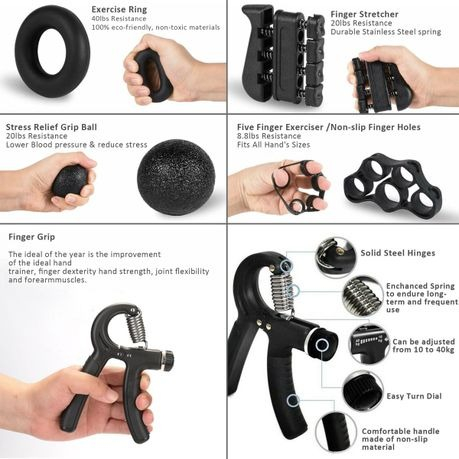 Exercise Ring
40lbs Resistance
100% eco-friendly, non-toxic materials

Finger Stretcher
20lbs Resistance
Durable Stainless Steel spring

Stress Relief Grip Ball
20lbs Resistance
Lower Blood pressure & reduce stress

Five Finger Exerciser /Non-slip Finger Holes
8.8lbs Resistance
Fits All Hand's Sizes

Finger Grip

The ideal of the year is the improvement of the ideal hand trainer, finger dexterity hand strength, joint flexibility and forearmmuscles.

Solid Steel Hinges

Enchanced Spring to endure long-term and frequent use

Can be adjusted from 10 to 40kg

Easy Turn Dial

Comfortable handle made of non-slip material