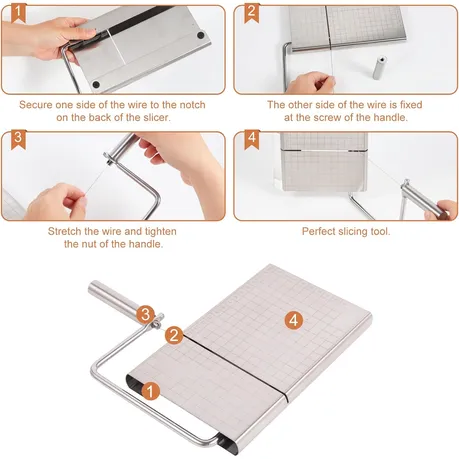 1
Secure one side of the wire to the notch on the back of the slicer.

2
The other side of the wire is fixed at the screw of the handle.

3
Stretch the wire and tighten the nut of the handle.

4
Perfect slicing tool.

3
2
4
1