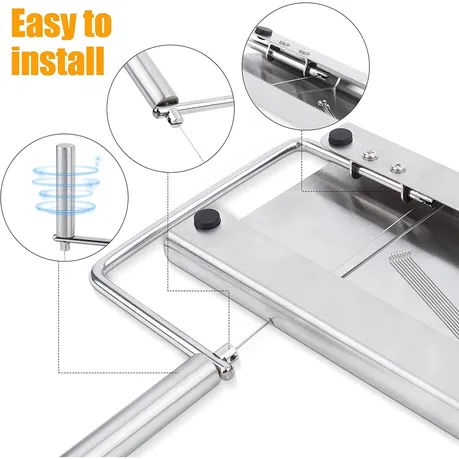 Easy to install