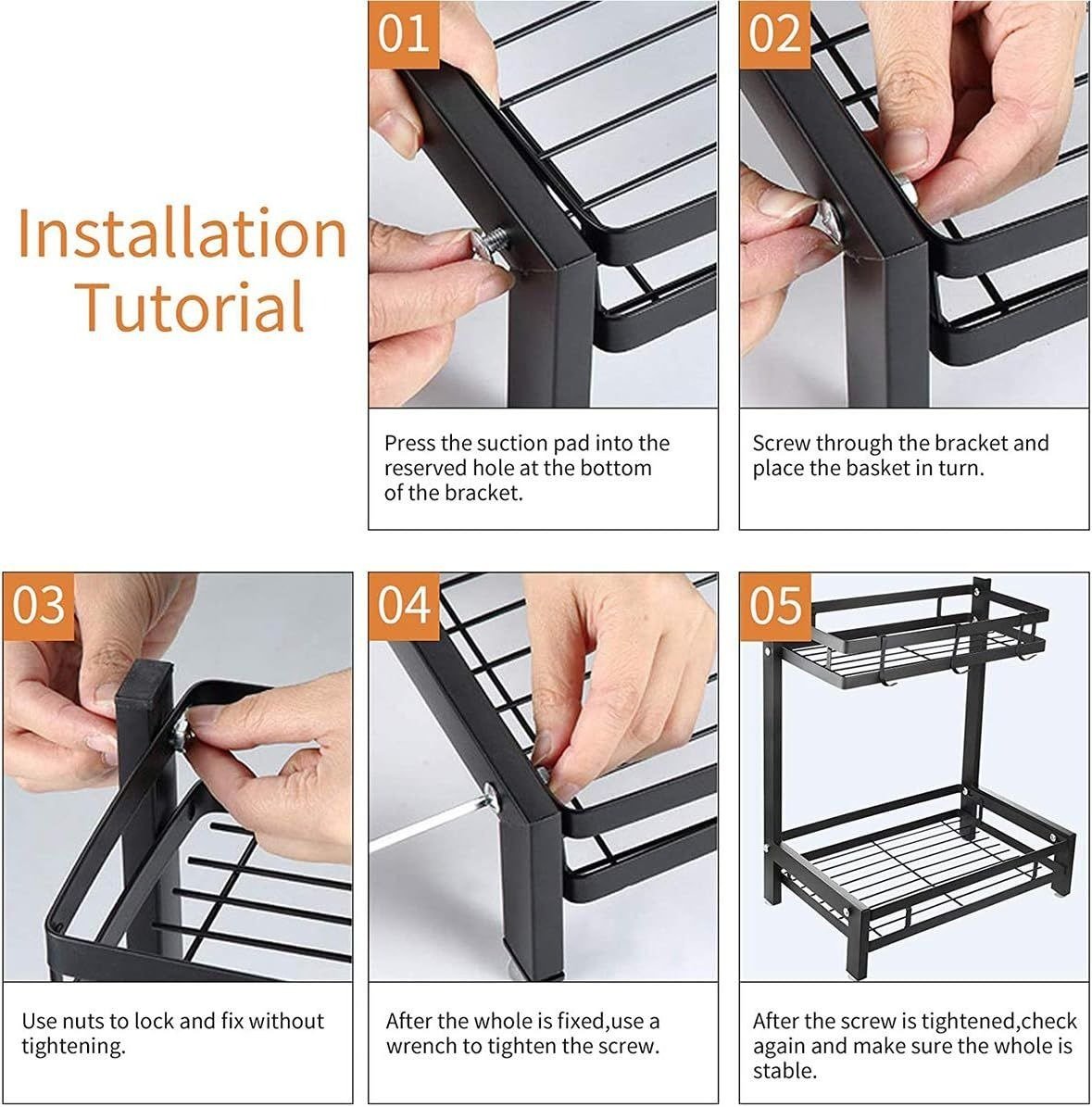 Installation Tutorial

01

Press the suction pad into the reserved hole at the bottom of the bracket.

02

Screw through the bracket and place the basket in turn.

03

Use nuts to lock and fix without tightening.

04

After the whole is fixed,use a wrench to tighten the screw.

05

After the screw is tightened,check again and make sure the whole is stable.