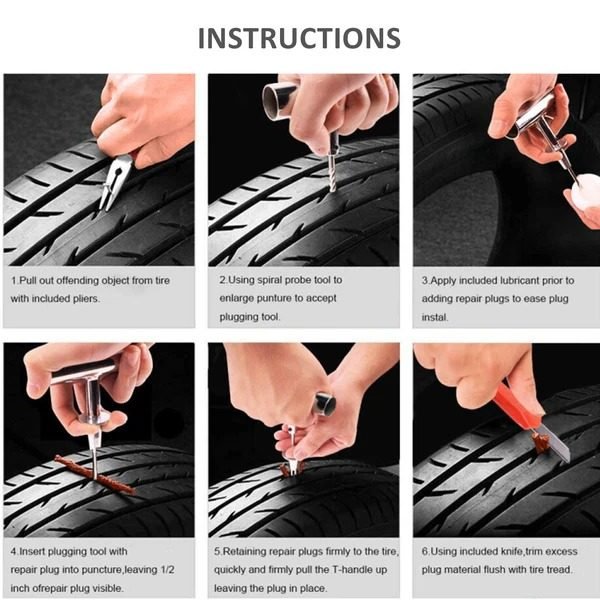 INSTRUCTIONS

1.Pull out offending object from tire with included pliers.

2.Using spiral probe tool to enlarge punture to accept plugging tool.

3.Apply included lubricant prior to adding repair plugs to ease plug instal.

4.Insert plugging tool with repair plug into puncture,leaving 1/2 inch ofrepair plug visible.

5.Retaining repair plugs firmly to the tire, quickly and firmly pull the T-handle up leaving the plug in place.

6.Using included knife,trim excess plug material flush with tire tread.