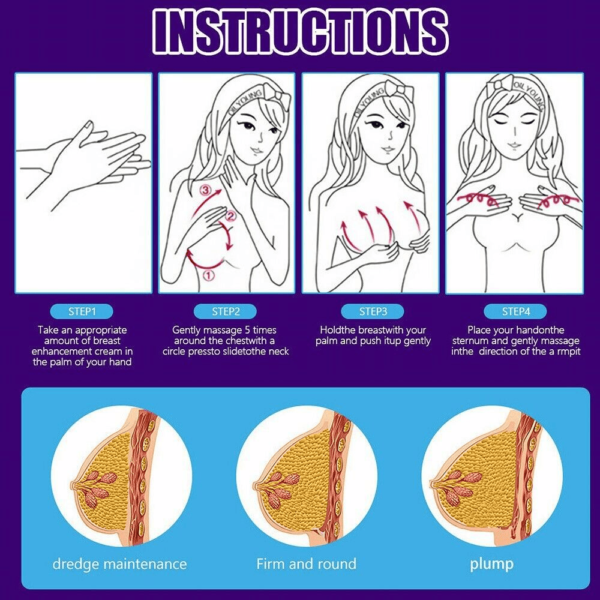 INSTRUCTIONS

OIL YOUNG

③
②
①

OIL YOUNG

OIL YOUNG

STEP1
Take an appropriate amount of breast enhancement cream in the palm of your hand

STEP2
Gently massage 5 times around the chestwith a circle pressto slidetothe neck

STEP3
Holdthe breastwith your palm and push itup gently

STEP4
Place your handonthe sternum and gently massage inthe direction of the a rmpit

dredge maintenance

Firm and round

plump