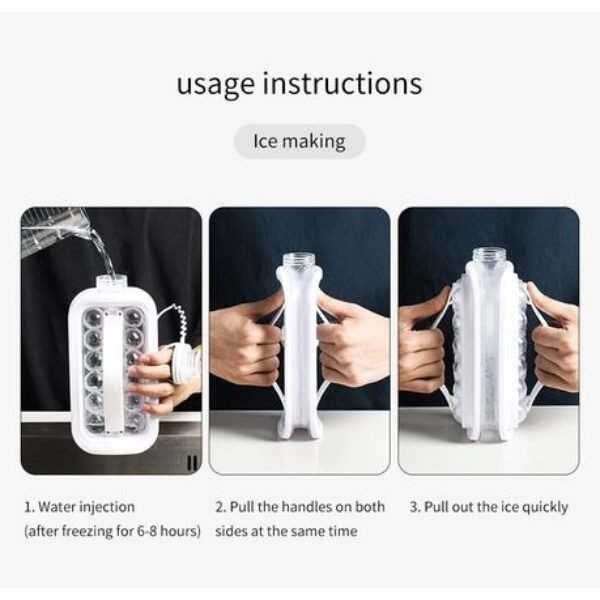 usage instructions

Ice making

1. Water injection (after freezing for 6-8 hours)

2. Pull the handles on both sides at the same time

3. Pull out the ice quickly