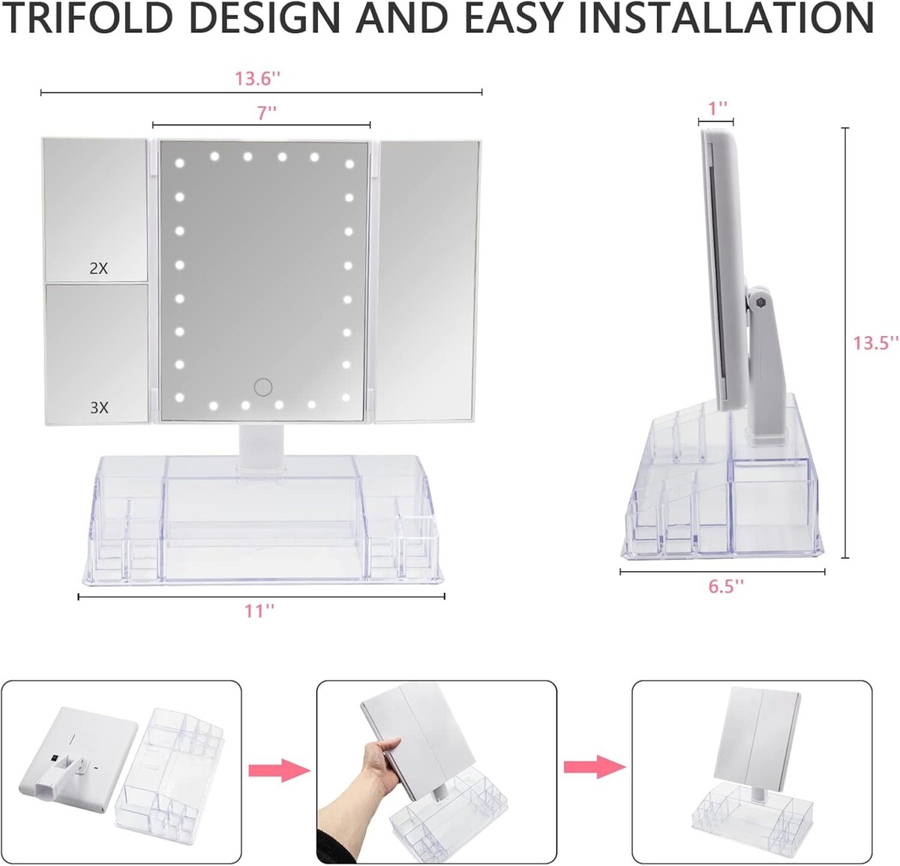 TRIFOLD DESIGN AND EASY INSTALLATION

13.6''

7''

2X

3X

11''

1''

13.5''

6.5''