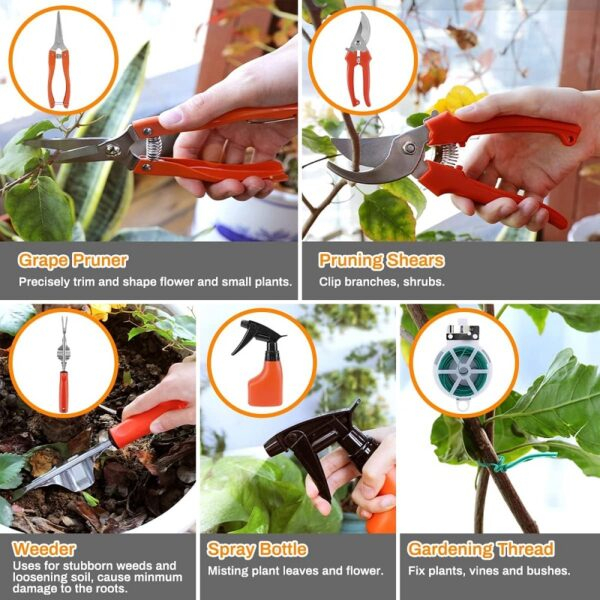 Grape Pruner
Precisely trim and shape flower and small plants.

Pruning Shears
Clip branches, shrubs.

Weeder
Uses for stubborn weeds and loosening soil, cause minmum damage to the roots.

Spray Bottle
Misting plant leaves and flower.

Gardening Thread
Fix plants, vines and bushes.