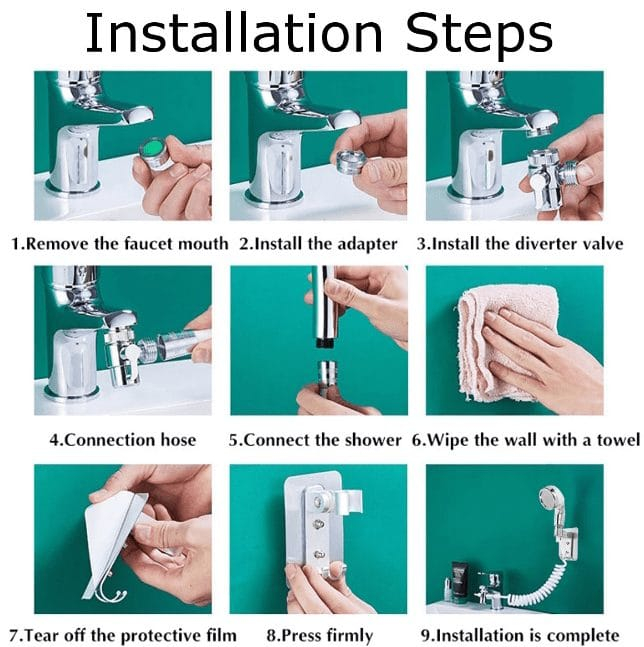 Installation Steps

1.Remove the faucet mouth 2.Install the adapter 3.Install the diverter valve

4.Connection hose 5.Connect the shower 6.Wipe the wall with a towel

7.Tear off the protective film 8.Press firmly 9.Installation is complete