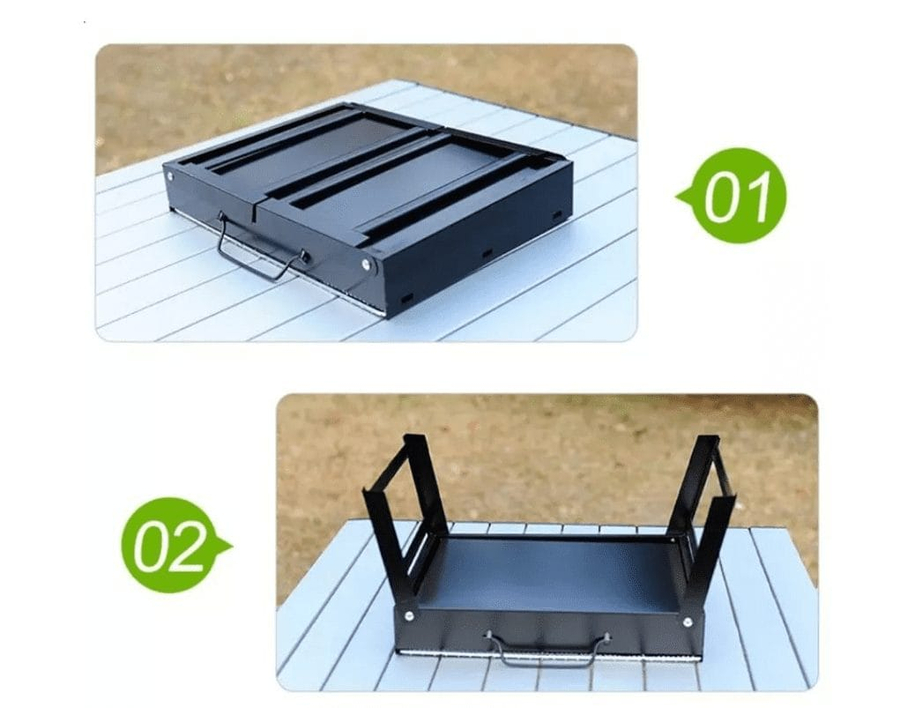 01

02