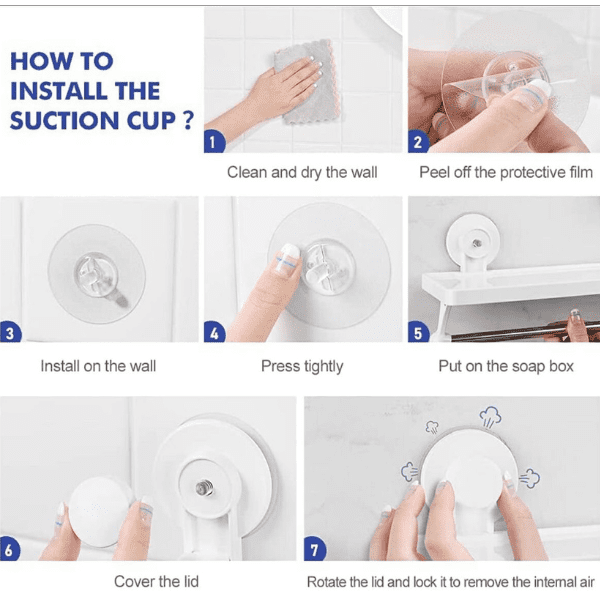 HOW TO INSTALL THE SUCTION CUP ?

1
Clean and dry the wall

2
Peel off the protective film

3
Install on the wall

4
Press tightly

5
Put on the soap box

6
Cover the lid

7
Rotate the lid and lock it to remove the internal air