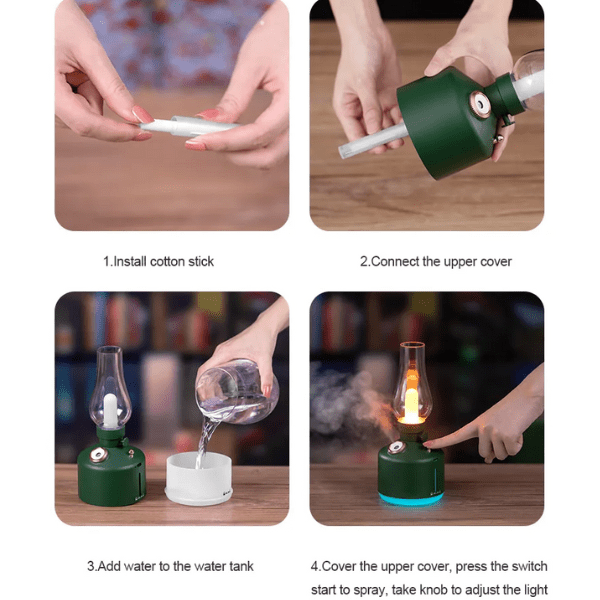 1.Install cotton stick

2.Connect the upper cover

3.Add water to the water tank

4.Cover the upper cover, press the switch start to spray, take knob to adjust the light