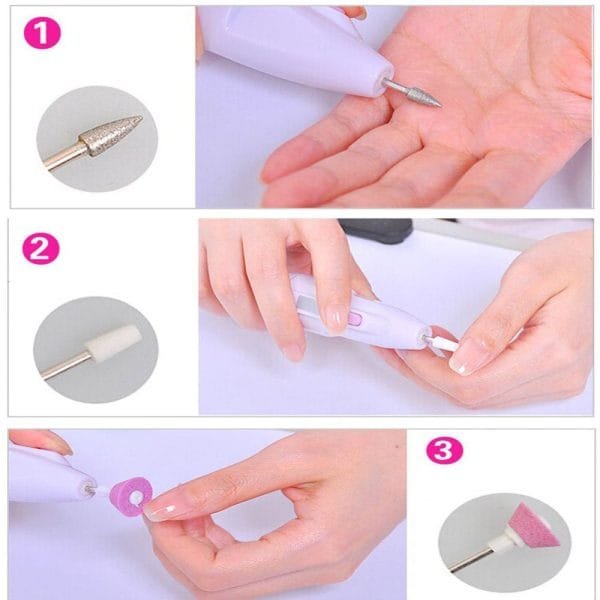 1

2

3