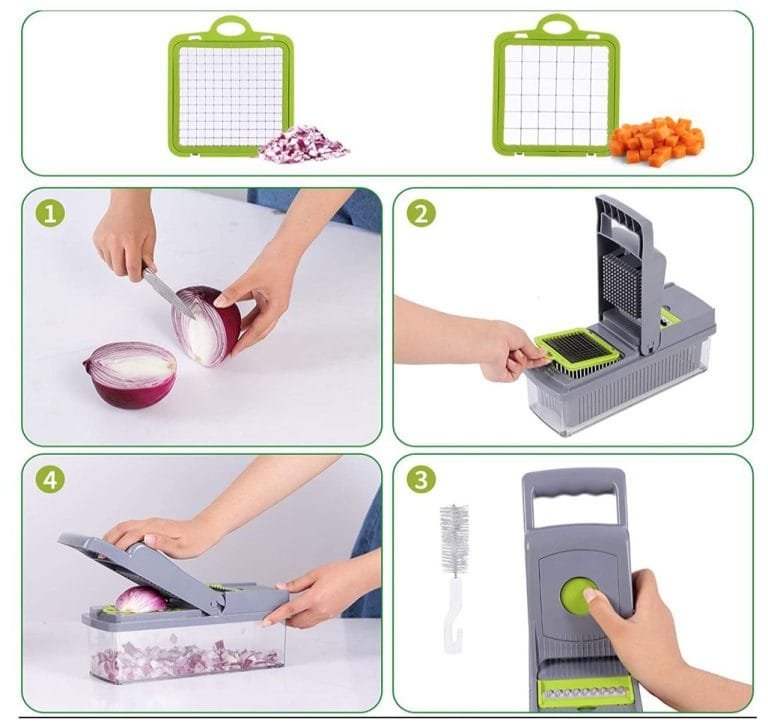 1

2

4

3